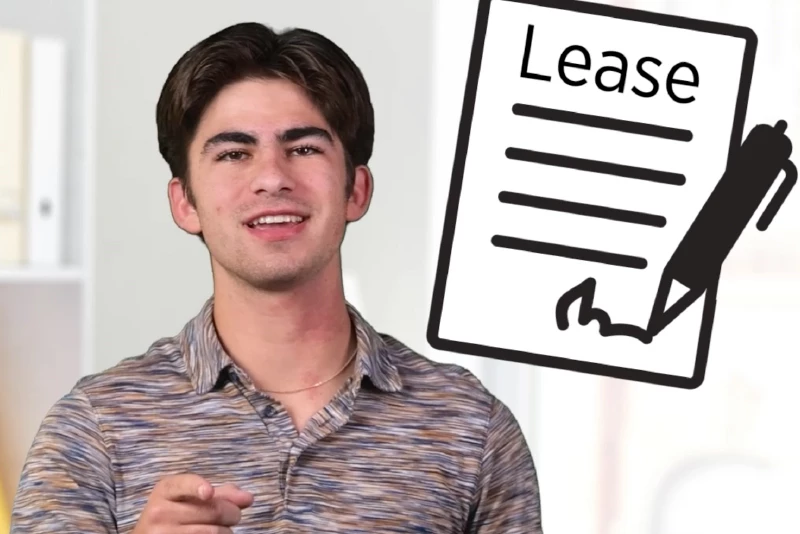 Lease